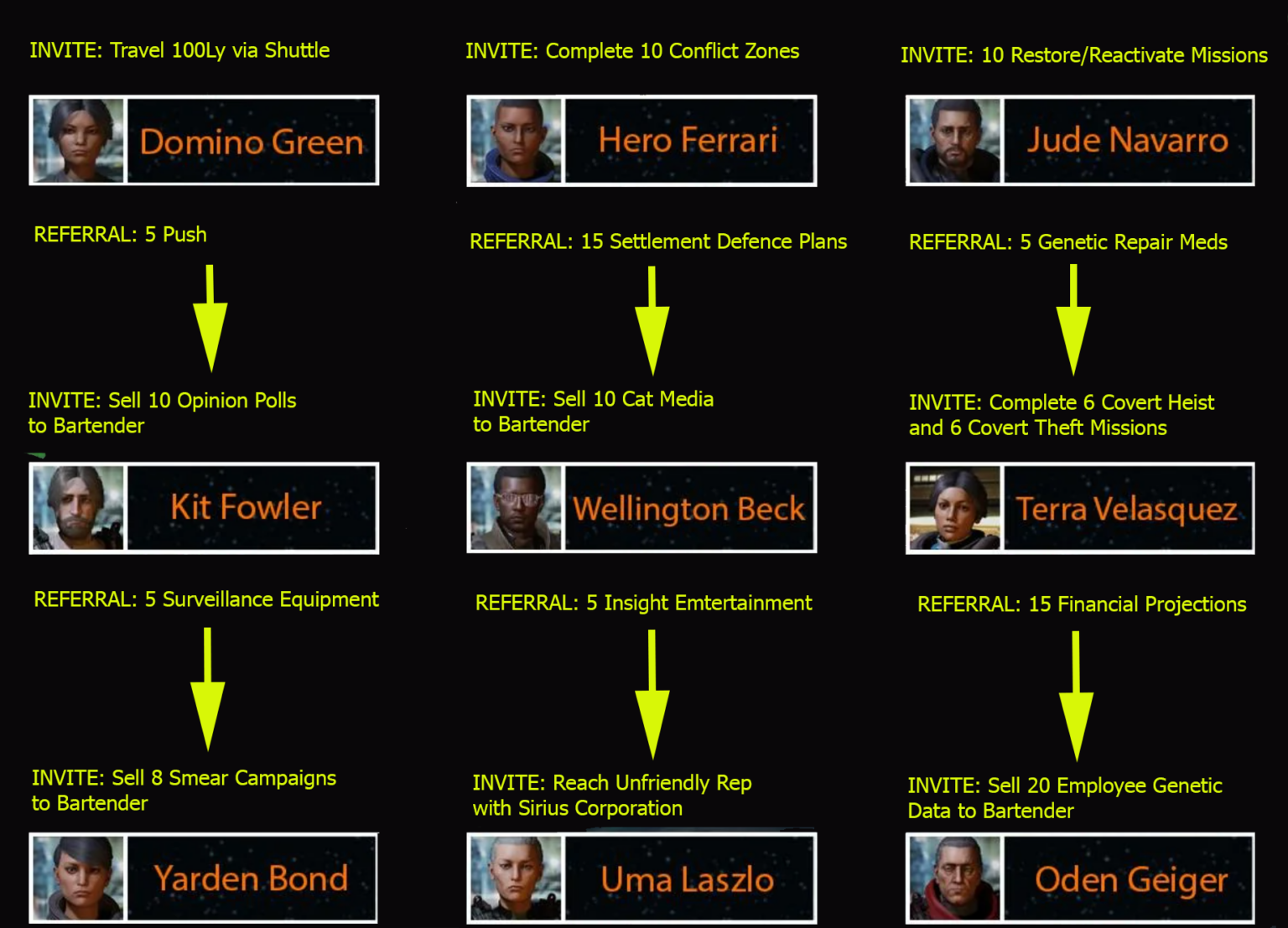 INVITE: Travel 100Ly via Shuttle

Domino Green

REFERRAL: 5 Push

INVITE: Sell 10 Opinion Polls to Bartender

Kit Fowler

REFERRAL: 5 Surveillance Equipment

INVITE: Sell 8 Smear Campaigns to Bartender

Yarden Bond

INVITE: Complete 10 Conflict Zones

Hero Ferrari

REFERRAL: 15 Settlement Defence Plans

INVITE: Sell 10 Cat Media to Bartender

Wellington Beck

REFERRAL: 5 Insight Emtertainment

INVITE: Reach Unfriendly Rep with Sirius Corporation

Uma Laszlo

INVITE: 10 Restore/Reactivate Missions

Jude Navarro

REFERRAL: 5 Genetic Repair Meds

INVITE: Complete 6 Covert Heist and 6 Covert Theft Missions

Terra Velasquez

REFERRAL: 15 Financial Projections

INVITE: Sell 20 Employee Genetic Data to Bartender

Oden Geiger